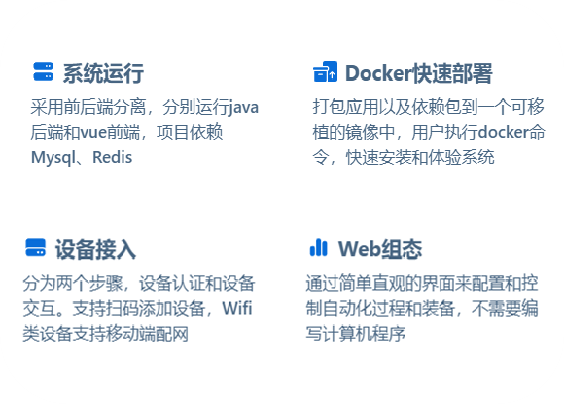 系统运行

采用前后端分离，分别运行java后端和vue前端，项目依赖Mysql、Redis

Docker快速部署

打包应用以及依赖包到一个可移植的镜像中，用户执行docker命令，快速安装和体验系统

设备接入

分为两个步骤，设备认证和设备交互。支持扫码添加设备，Wifi类设备支持移动端配网

Web组态

通过简单直观的界面来配置和控制自动化过程和装备，不需要编写计算机程序